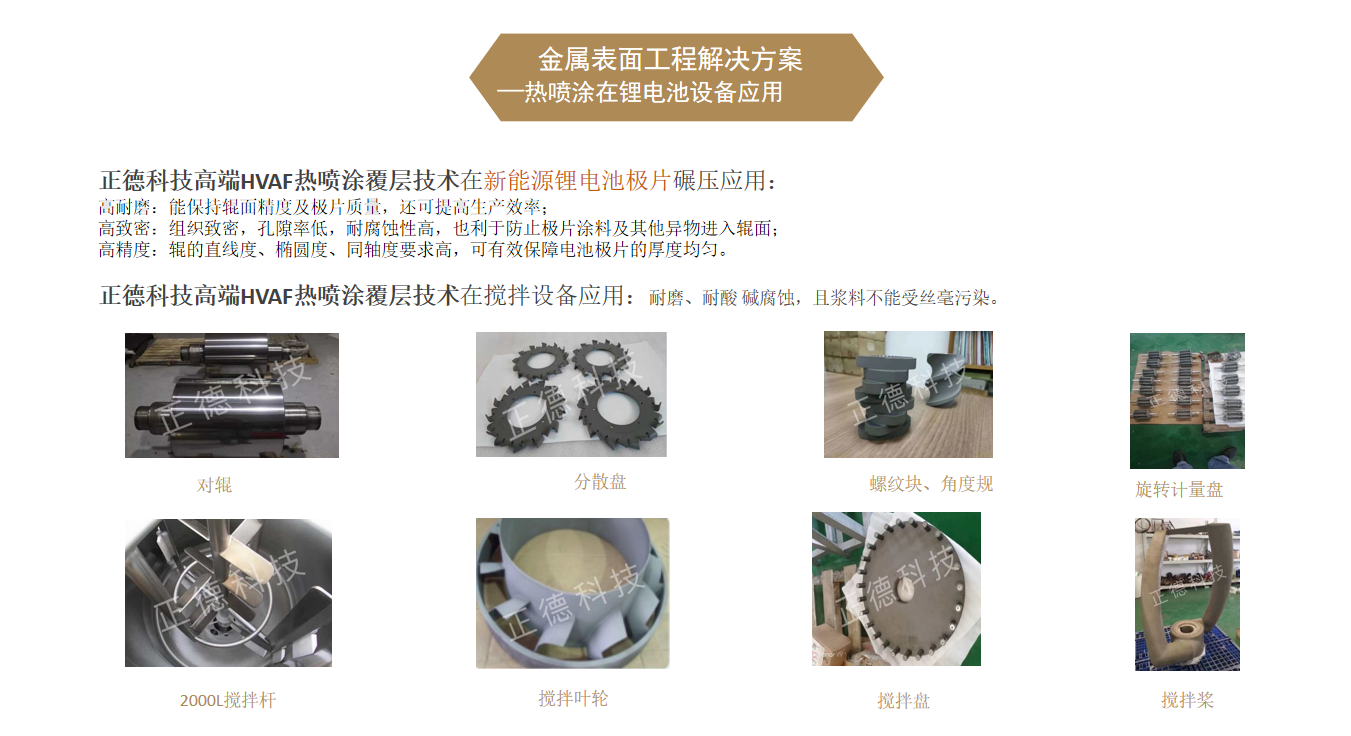 金属表面工程解决方案
—热喷涂在锂电池设备应用

正德科技高端HVAF热喷涂覆层技术在新能源锂电池极片碾压应用：
高耐磨：能保持辊面精度及极片质量，还可提高生产效率；
高致密：组织致密，孔隙率低，耐腐蚀性高，也利于防止极片涂料及其他异物进入辊面；
高精度：辊的直线度、椭圆度、同轴度要求高，可有效保障电池极片的厚度均匀。

正德科技高端HVAF热喷涂覆层技术在搅拌设备应用：耐磨、耐酸 碱腐蚀，且浆料不能受丝毫污染。

正德科技

对辊

正德科技

分散盘

正德科技

螺纹块、角度规

正德科技

旋转计量盘

正德科技

2000L搅拌杆

正德科技

搅拌叶轮

正德科技

搅拌盘

正德科技

搅拌桨